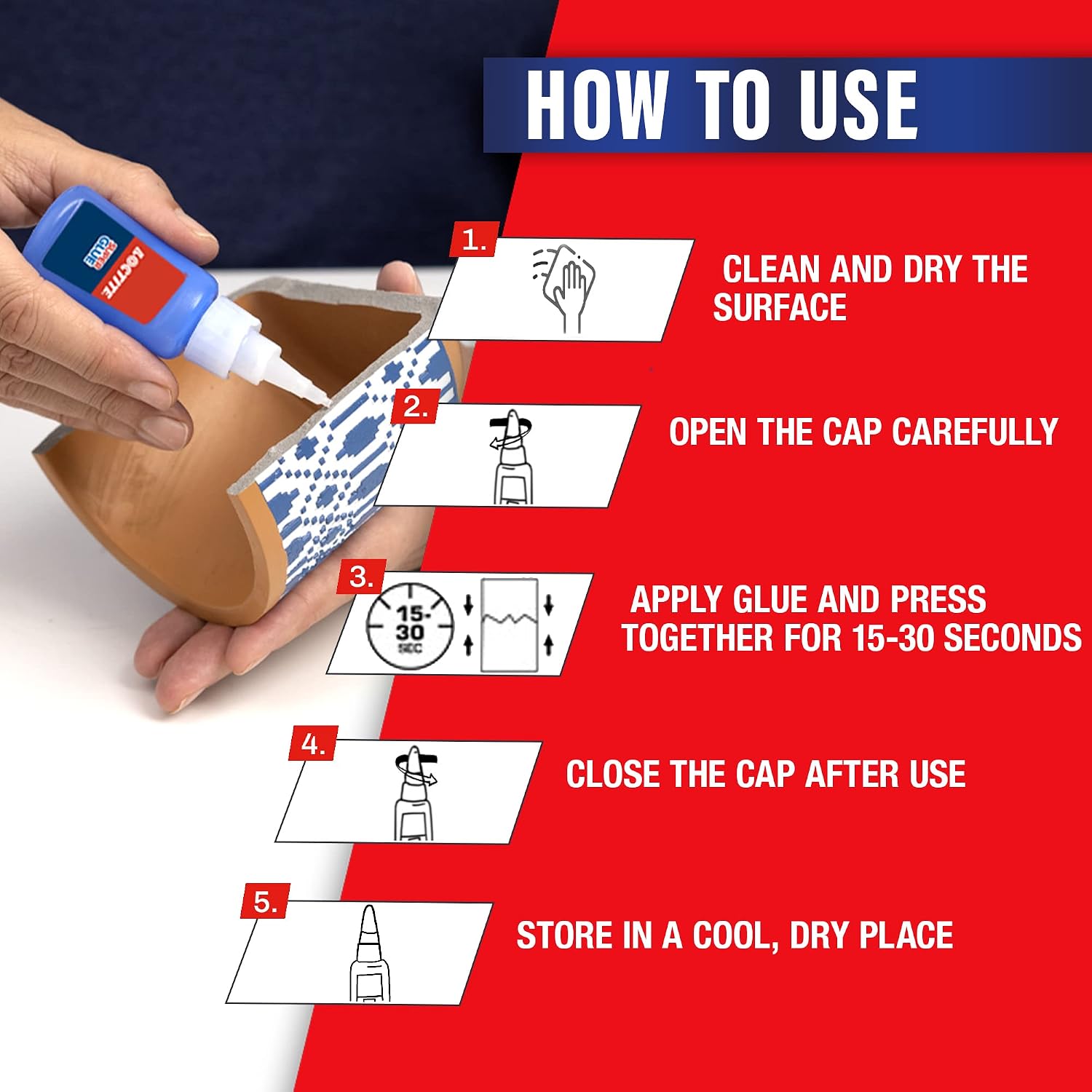 HOW TO USE

LOCTITE
SUPER GLUE

1.
CLEAN AND DRY THE SURFACE

2.
OPEN THE CAP CAREFULLY

3.
15-30 SEC
APPLY GLUE AND PRESS TOGETHER FOR 15-30 SECONDS

4.
CLOSE THE CAP AFTER USE

5.
STORE IN A COOL, DRY PLACE