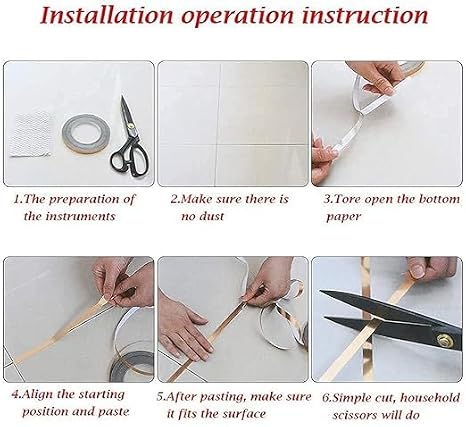 Installation operation instruction

1.The preparation of the instruments

2.Make sure there is no dust

3.Tore open the bottom paper

4.Align the starting position and paste

5.After pasting, make sure it fits the surface

6.Simple cut, household scissors will do